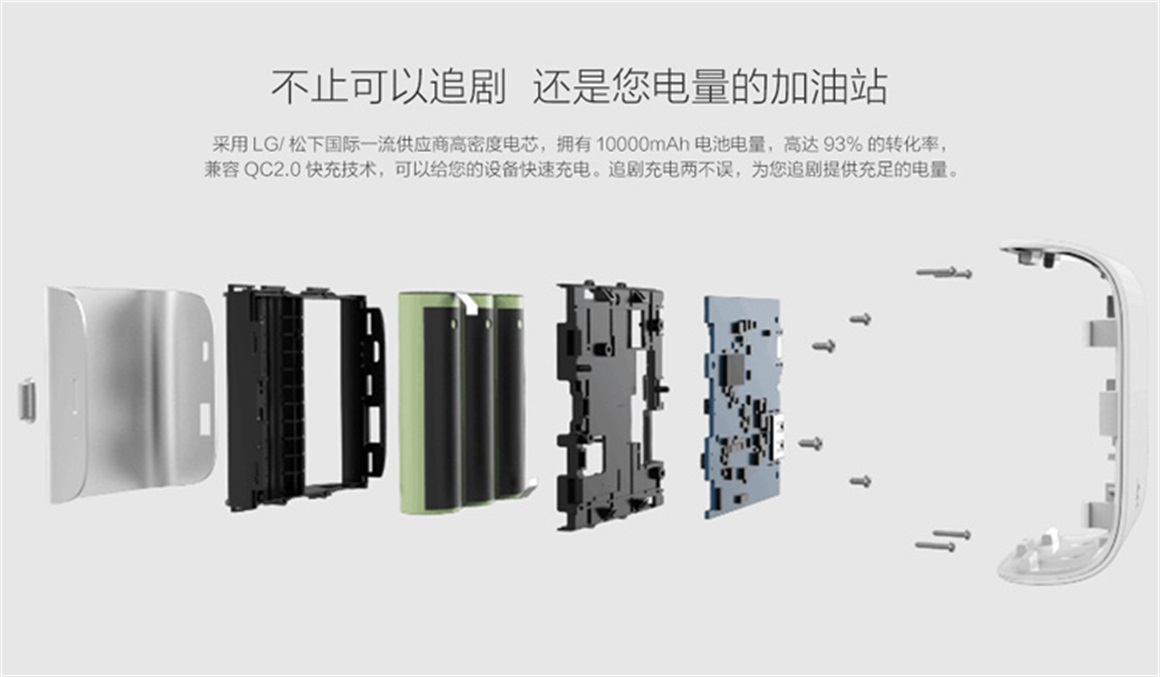 不止可以追剧 还是您电量的加油站

采用 LG/ 松下国际一流供应商高密度电芯，拥有 10000mAh 电池电量，高达 93% 的转化率，兼容 QC2.0 快充技术，可以给您的设备快速充电。追剧充电两不误，为您追剧提供充足的电量。